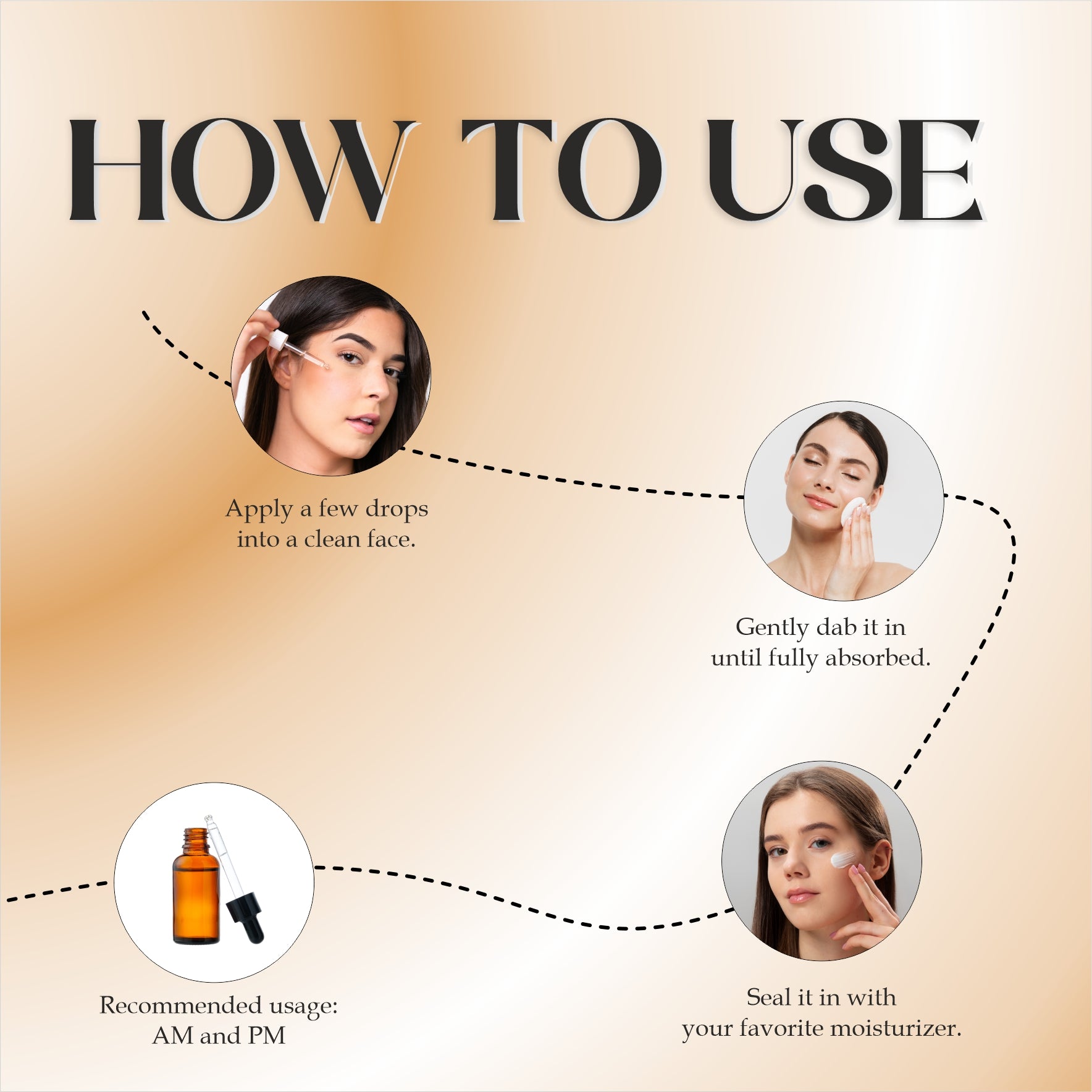 HOW TO USE

Apply a few drops into a clean face.

Gently dab it in until fully absorbed.

Seal it in with your favorite moisturizer.

Recommended usage: AM and PM