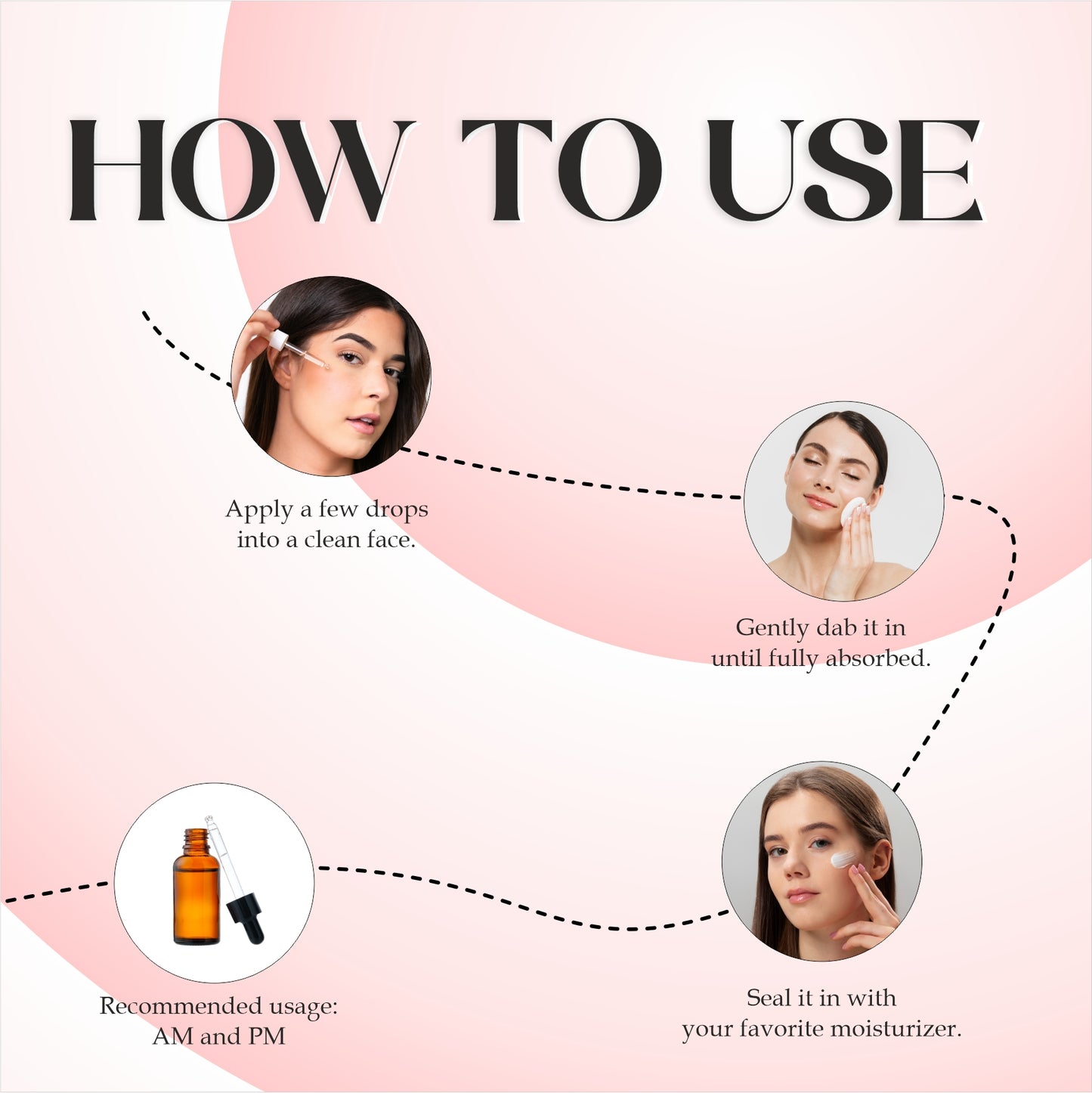 HOW TO USE

Apply a few drops into a clean face.

Gently dab it in until fully absorbed.

Seal it in with your favorite moisturizer.

Recommended usage: AM and PM